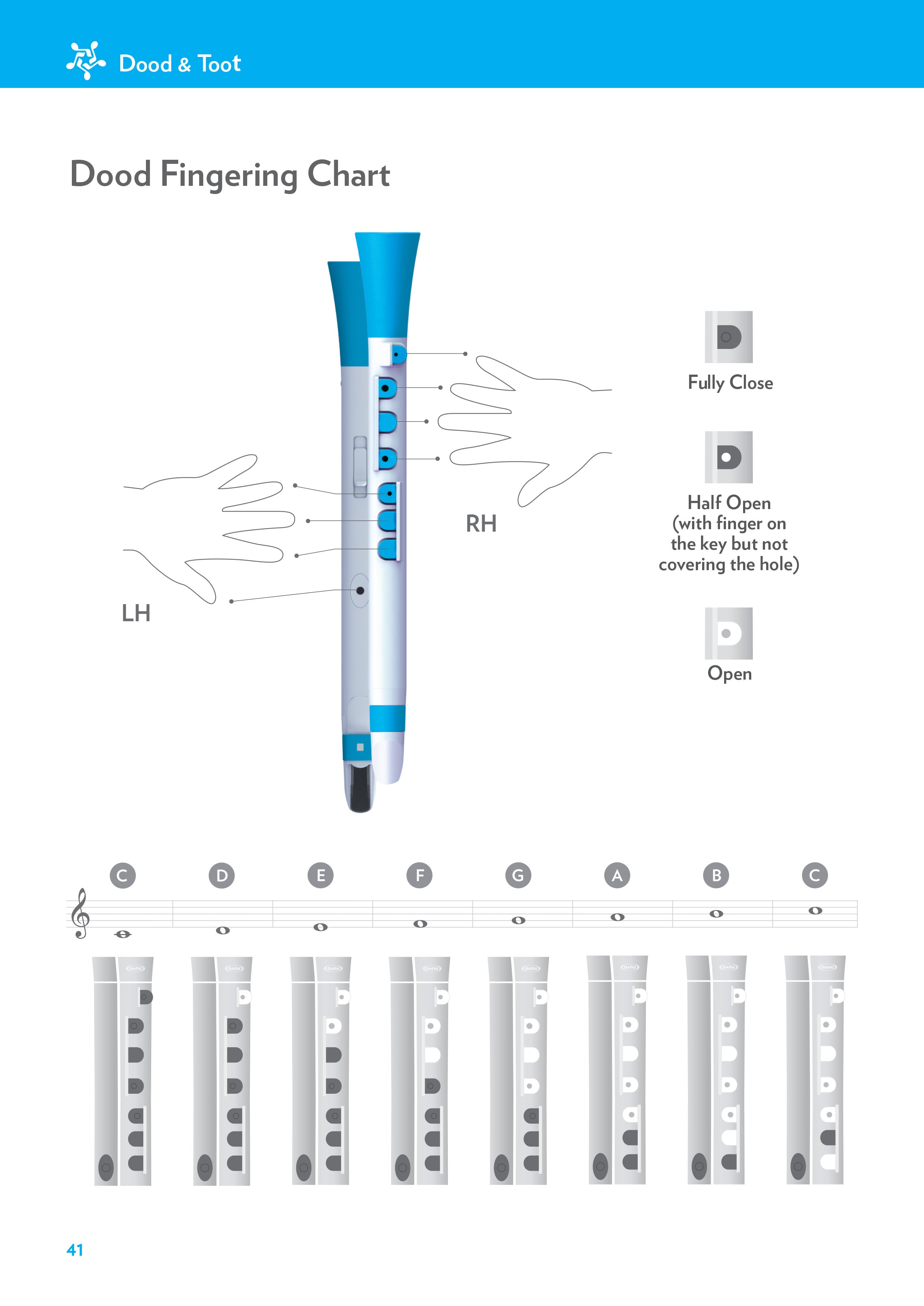 Dood & Toot

Dood Fingering Chart

RH

LH

Fully Close

Half Open (with finger on the key but not covering the hole)

Open

C D E F G A B C

41